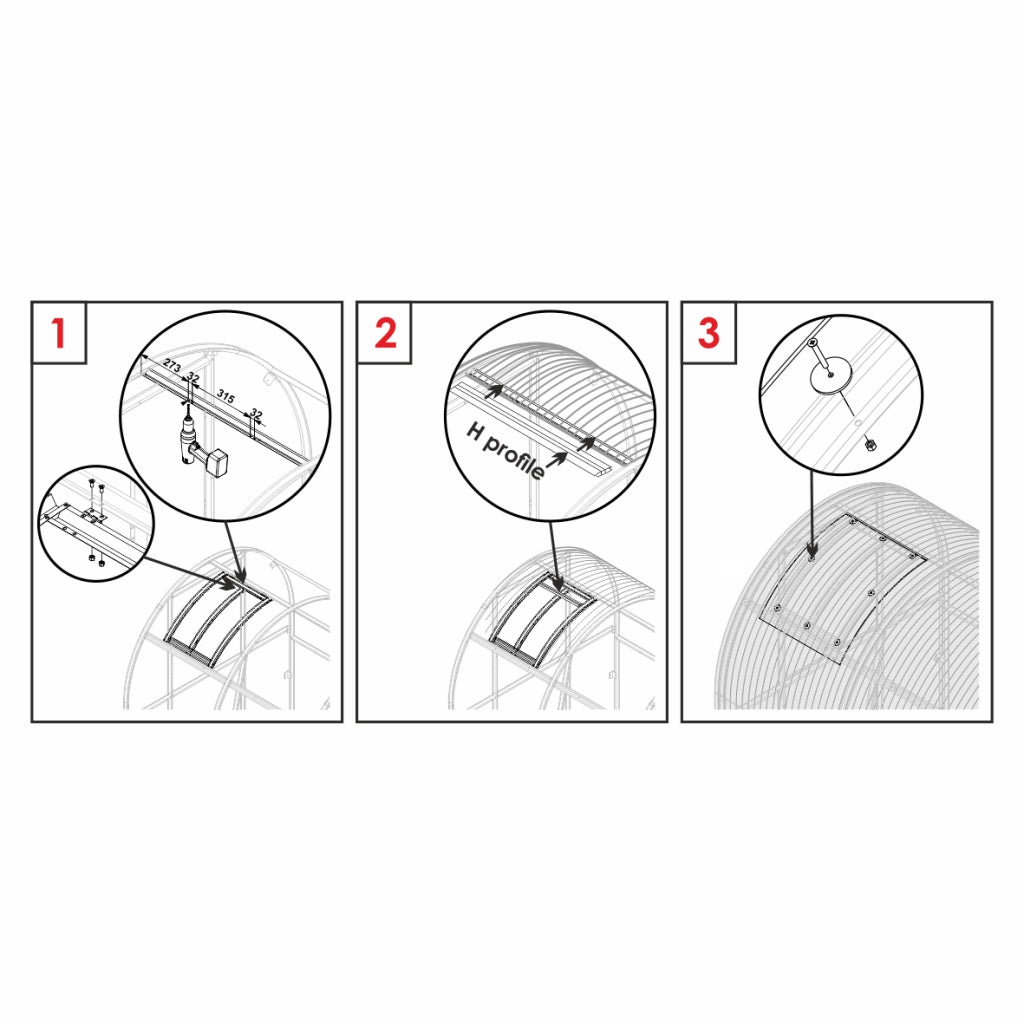 1

273
32
315
32

2

H profile

3